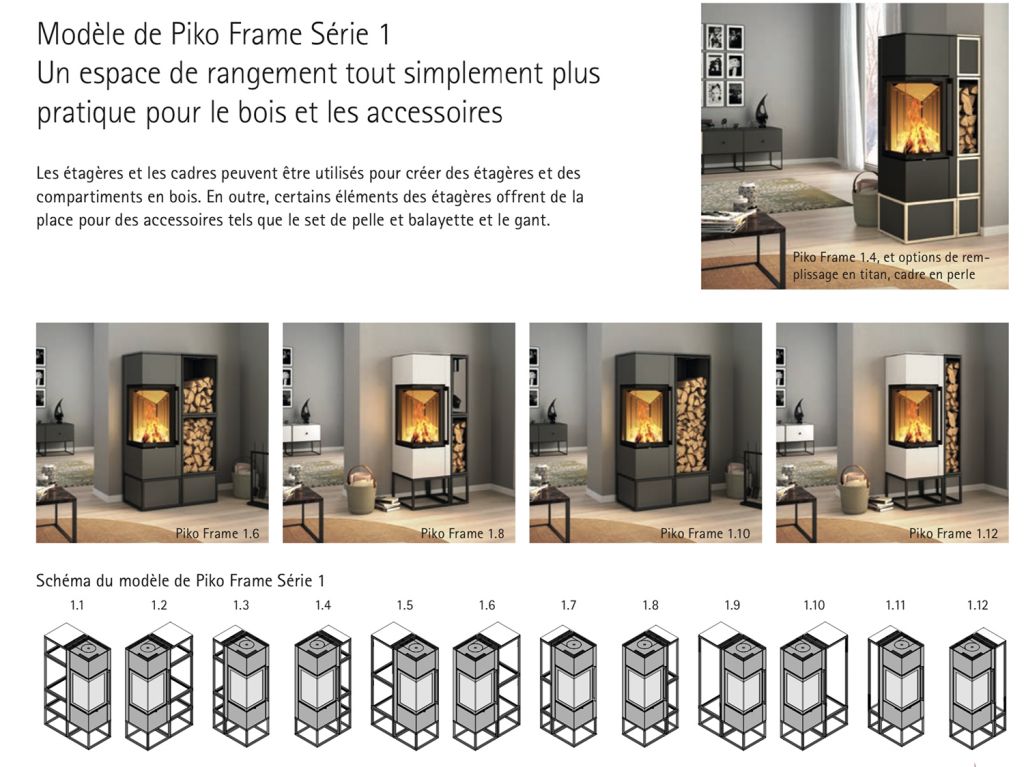 Modèle de Piko Frame Série 1
Un espace de rangement tout simplement plus pratique pour le bois et les accessoires

Les étagères et les cadres peuvent être utilisés pour créer des étagères et des compartiments en bois. En outre, certains éléments des étagères offrent de la place pour des accessoires tels que le set de pelle et balayette et le gant.

Piko Frame 1.4, et options de remplissage en titan, cadre en perle

Piko Frame 1.6

Piko Frame 1.8

Piko Frame 1.10

Piko Frame 1.12

Schéma du modèle de Piko Frame Série 1

1.1 1.2 1.3 1.4 1.5 1.6 1.7 1.8 1.9 1.10 1.11 1.12