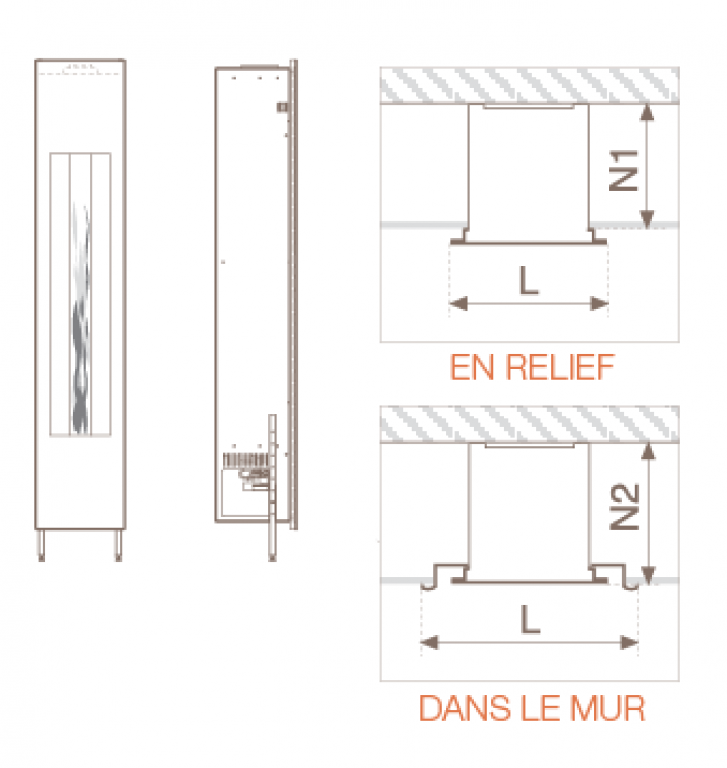 N1

L

EN RELIEF

N2

L

DANS LE MUR